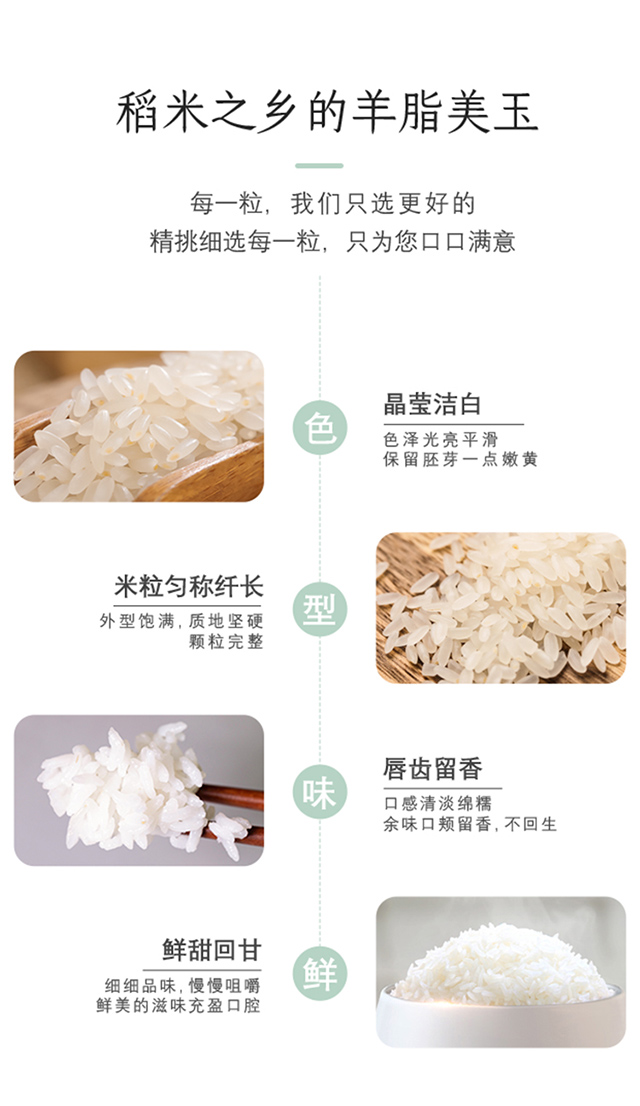 稻米之乡的羊脂美玉

每一粒，我们只选更好的
精挑细选每一粒，只为您口口满意

色

晶莹洁白

色泽光亮平滑
保留胚芽一点嫩黄

米粒匀称纤长

外型饱满，质地坚硬
颗粒完整

型

味

唇齿留香

口感清淡绵糯
余味口颊留香，不回生

鲜甜回甘

细细品味，慢慢咀嚼
鲜美的滋味充盈口腔

鲜