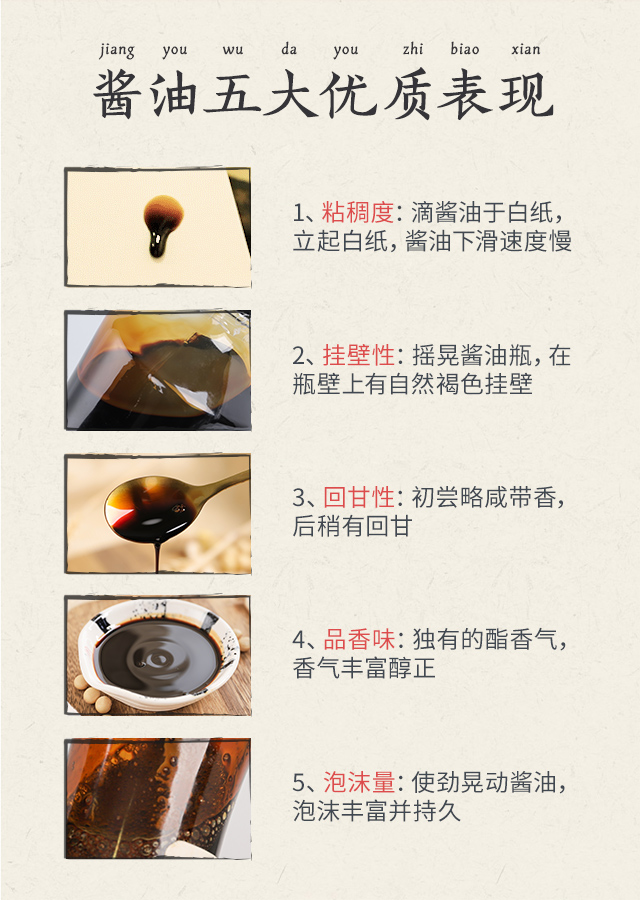 jiang you wu da you zhi biao xian
酱油五大优质表现

1、粘稠度：滴酱油于白纸，立起白纸，酱油下滑速度慢

2、挂壁性：摇晃酱油瓶，在瓶壁上有自然褐色挂壁

3、回甘性：初尝略咸带香，后稍有回甘

4、品香味：独有的酯香气，香气丰富醇正

5、泡沫量：使劲晃动酱油，泡沫丰富并持久