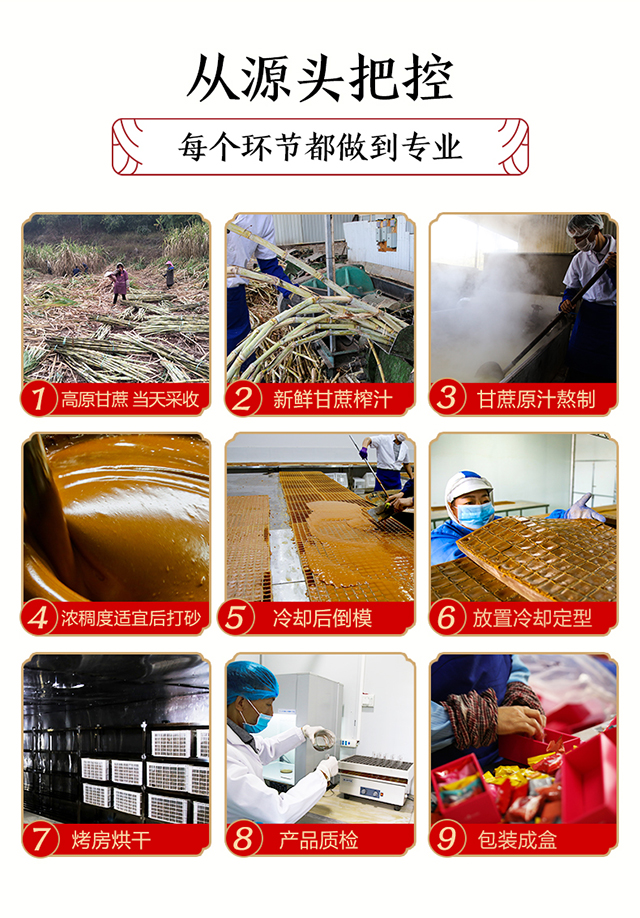 从源头把控

每个环节都做到专业

1 高原甘蔗 当天采收

2 新鲜甘蔗榨汁

3 甘蔗原汁熬制

4 浓稠度适宜后打砂

5 冷却后倒模

6 放置冷却定型

7 烤房烘干

8 产品质检

9 包装成盒