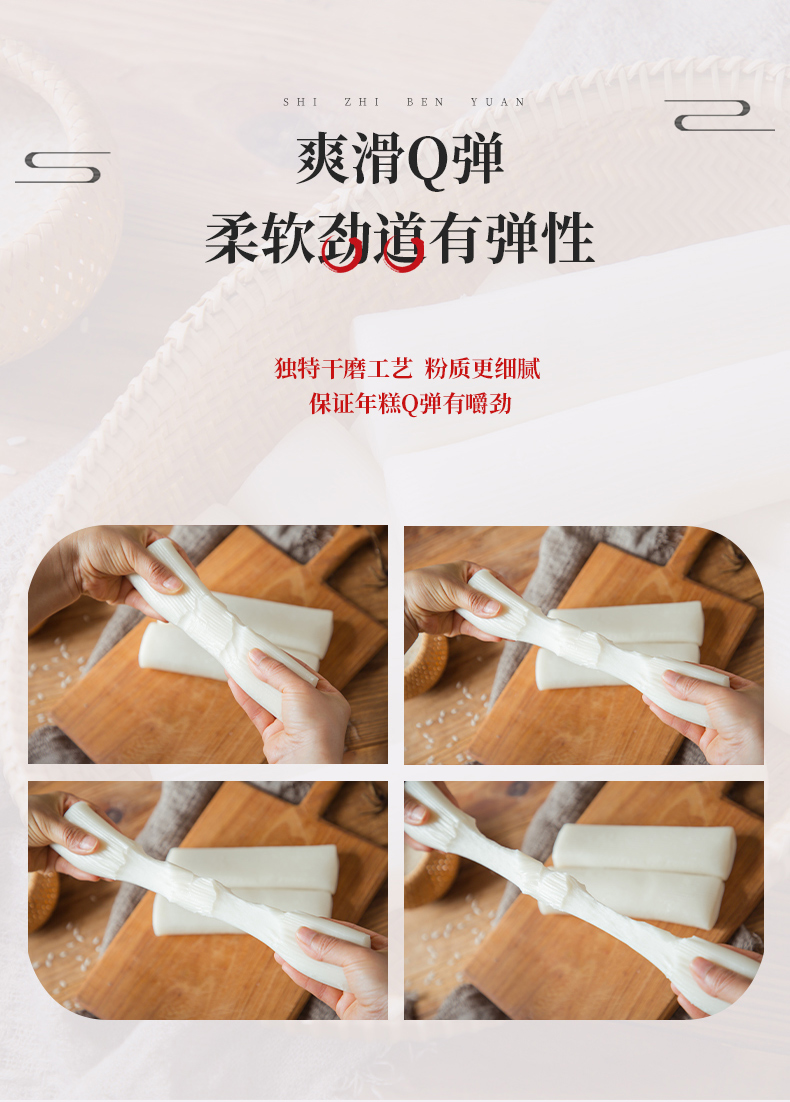 SHI ZHI BEN YUAN

爽滑Q弹
柔软劲道有弹性

独特干磨工艺 粉质更细腻
保证年糕Q弹有嚼劲