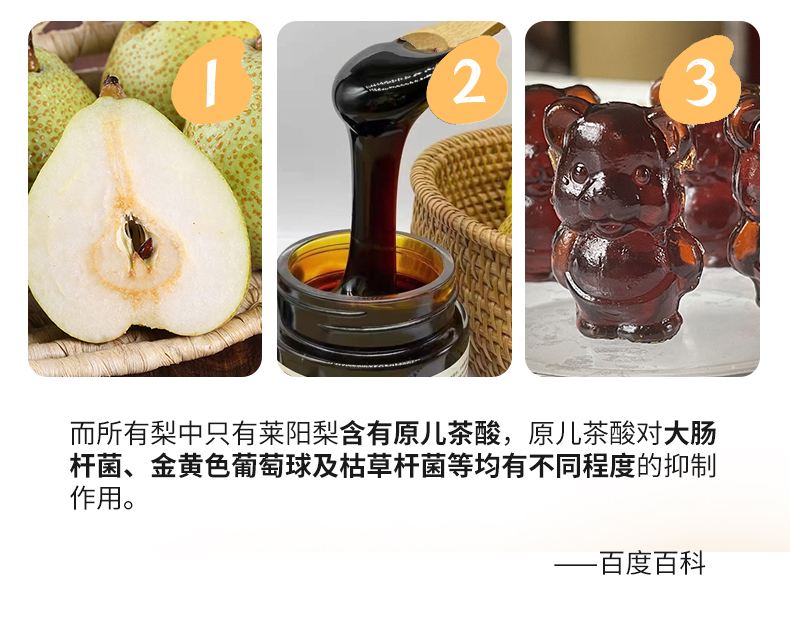 1

2

3

而所有梨中只有莱阳梨含有原儿茶酸，原儿茶酸对大肠杆菌、金黄色葡萄球及枯草杆菌等均有不同程度的抑制作用。

——百度百科